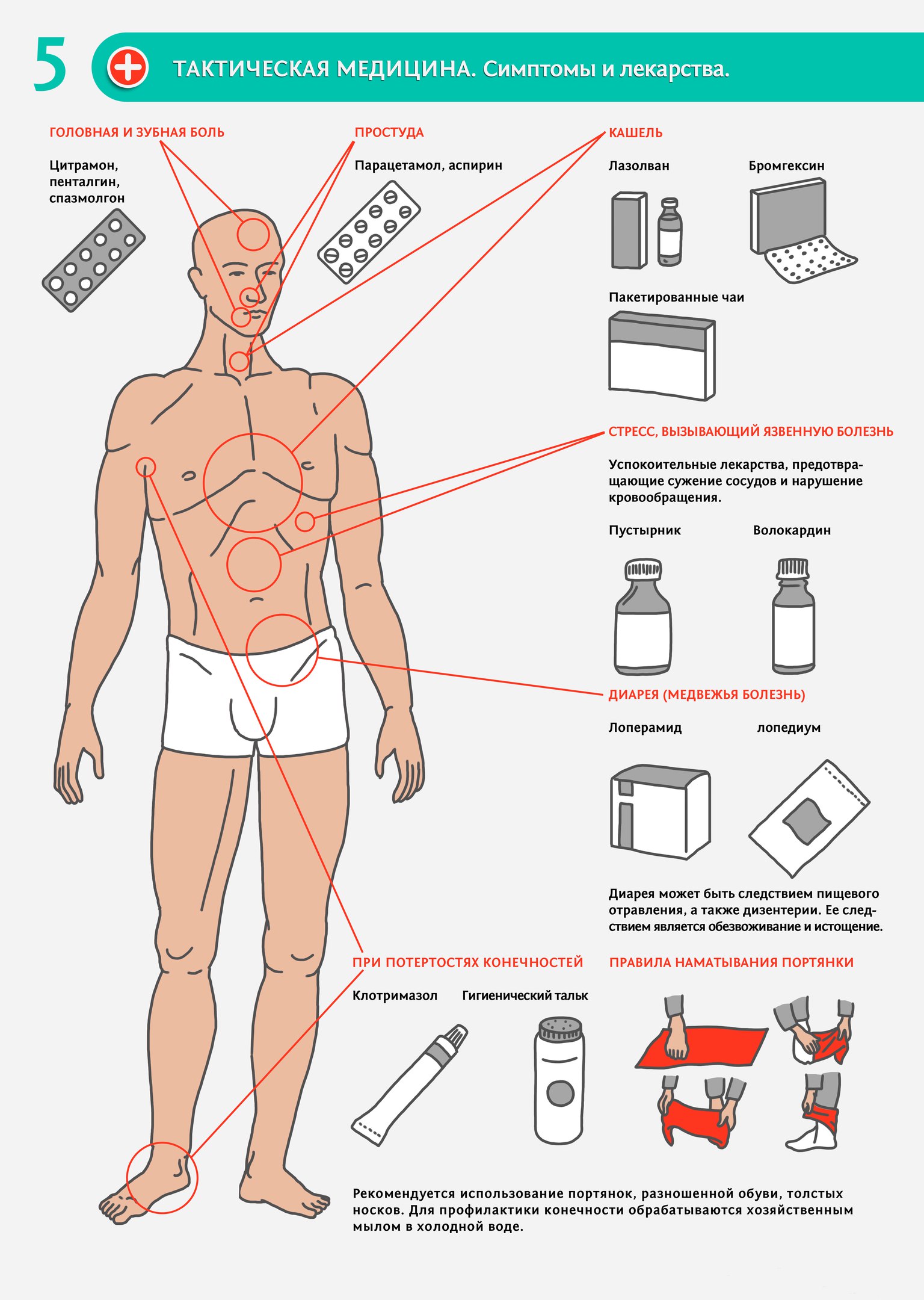 5

ТАКТИЧЕСКАЯ МЕДИЦИНА. Симптомы и лекарства.

ГОЛОВНАЯ И ЗУБНАЯ БОЛЬ

Цитрамон, пенталгин, спазмолгон

ПРОСТУДА

Парацетамол, аспирин

КАШЕЛЬ

Лазолван

Бромгексин

Пакетированные чаи

СТРЕСС, ВЫЗЫВАЮЩИЙ ЯЗВЕННУЮ БОЛЕЗНЬ

Успокоительные лекарства, предотвращающие сужение сосудов и нарушение кровообращения.

Пустырник

Волокардин

ДИАРЕЯ (МЕДВЕЖЬЯ БОЛЕЗНЬ)

Лоперамид

лопедиум

Диарея может быть следствием пищевого отравления, а также дизентерии. Ее следствием является обезвоживание и истощение.

ПРИ ПОТЕРТОСТЯХ КОНЕЧНОСТЕЙ

Клотримазол

Гигиенический тальк

ПРАВИЛА НАМАТЫВАНИЯ ПОРТЯНКИ

Рекомендуется использование портянок, разношенной обуви, толстых носков. Для профилактики конечности обрабатываются хозяйственным мылом в холодной воде.