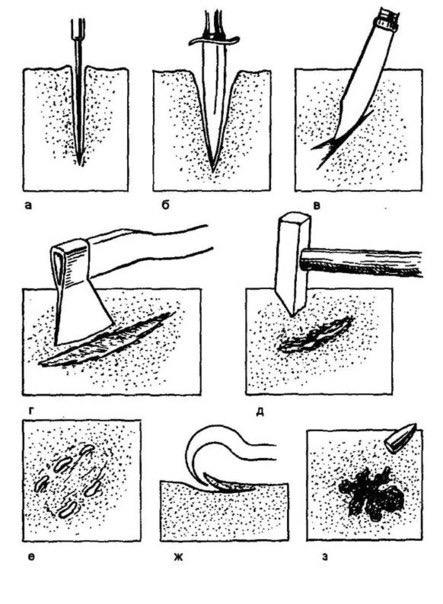 а
б
в
г
д
е
ж
з