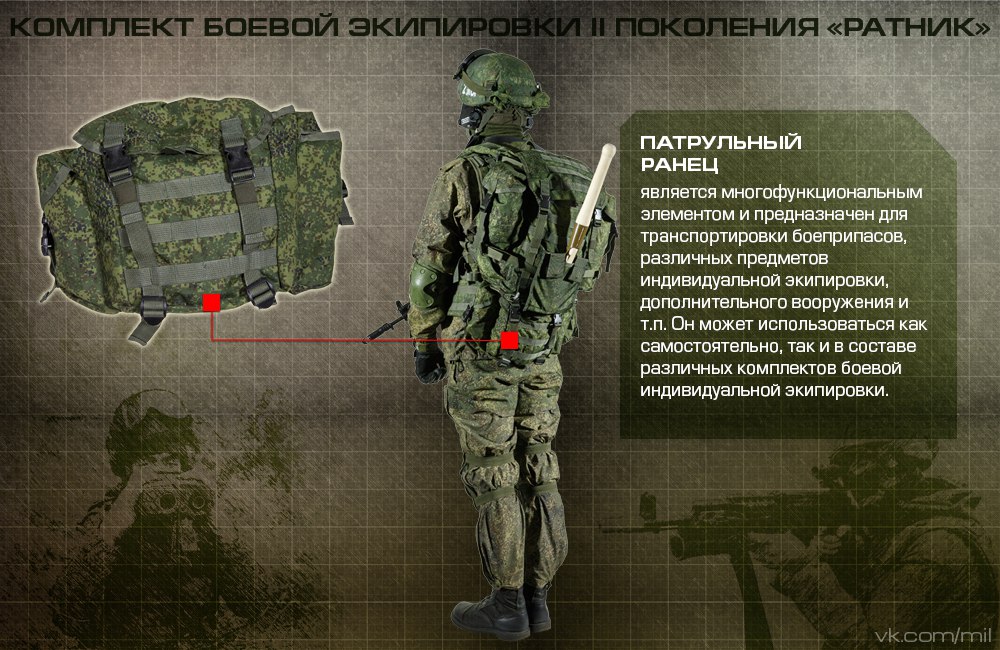 КОМПЛЕКТ БОЕВОЙ ЭКИПИРОВКИ II ПОКОЛЕНИЯ «РАТНИК»

ПАТРУЛЬНЫЙ РАНЕЦ

является многофункциональным элементом и предназначен для транспортировки боеприпасов, различных предметов индивидуальной экипировки, дополнительного вооружения и т.п. Он может использоваться как самостоятельно, так и в составе различных комплектов боевой индивидуальной экипировки.

vk.com/mil