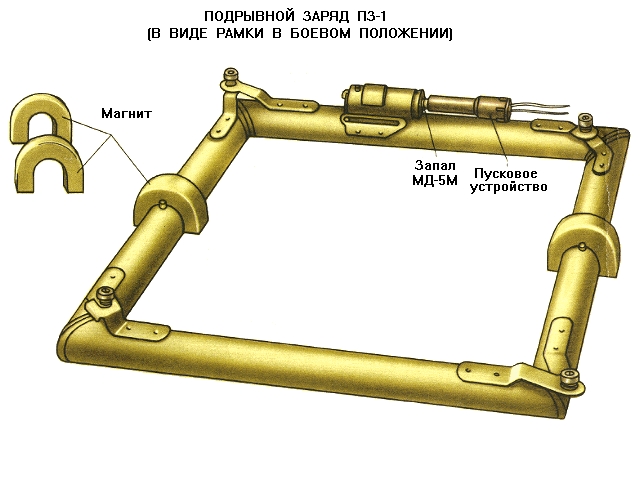 ПОДРЫВНОЙ ЗАРЯД ПЗ-1
(В ВИДЕ РАМКИ В БОЕВОМ ПОЛОЖЕНИИ)

Магнит

Запал
МД-5М

Пусковое
устройство